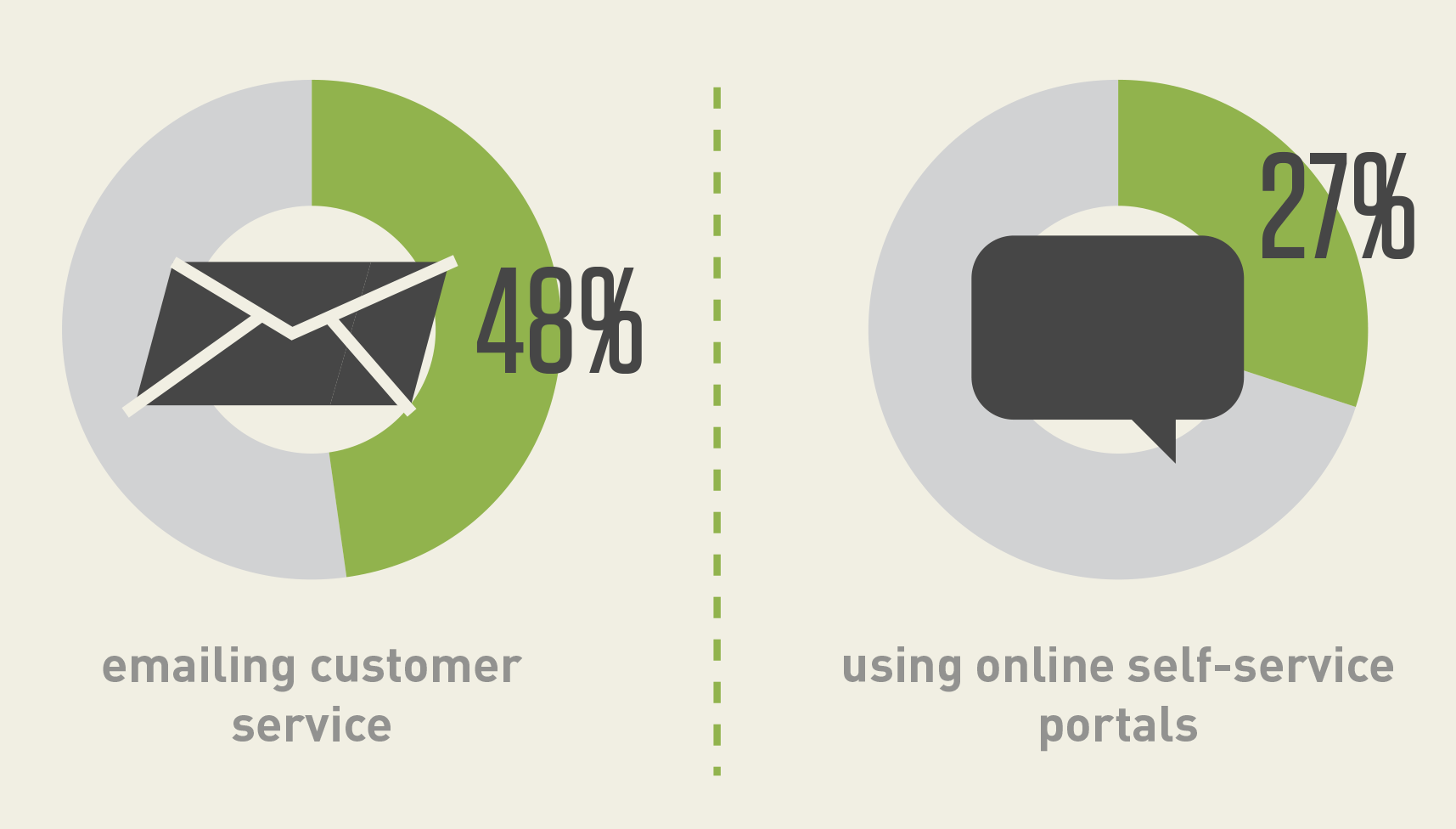 48%

emailing customer service

27%

using online self-service portals